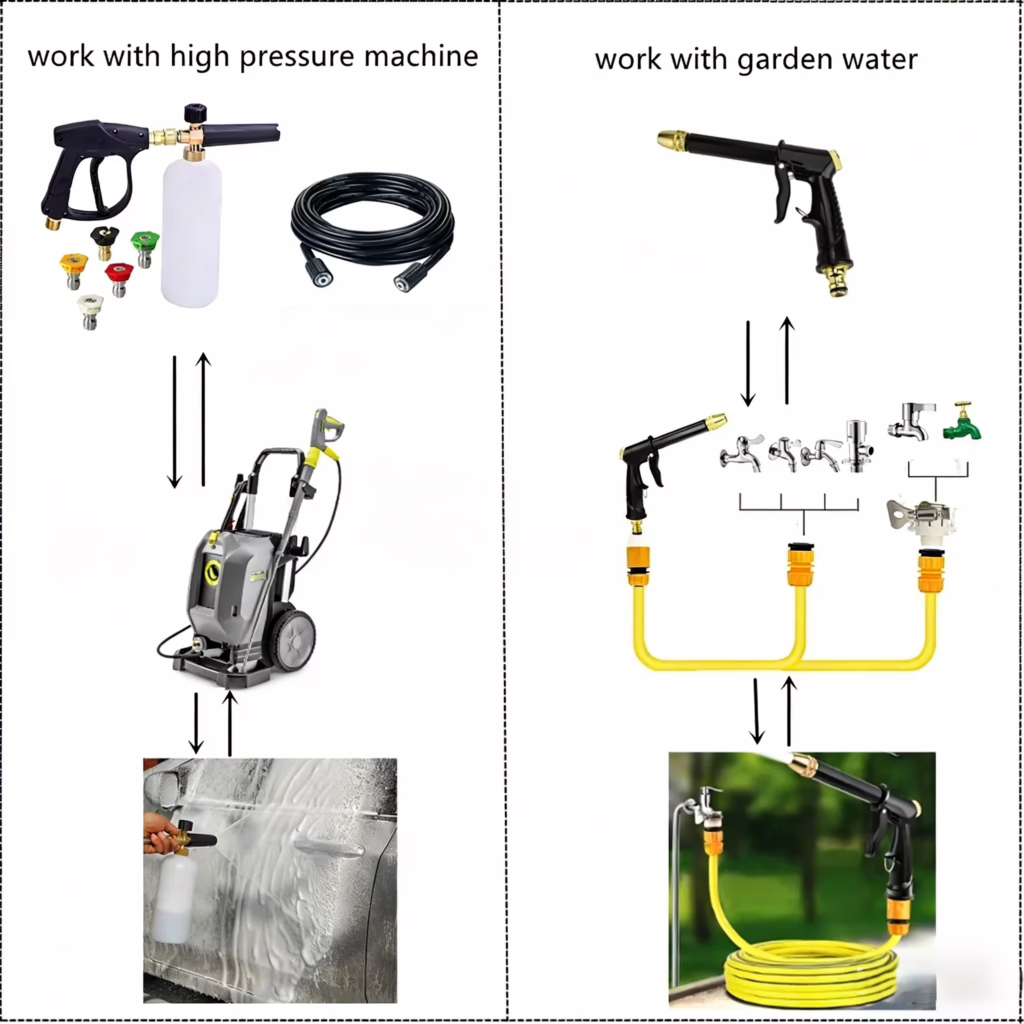 work with high pressure machine

work with garden water