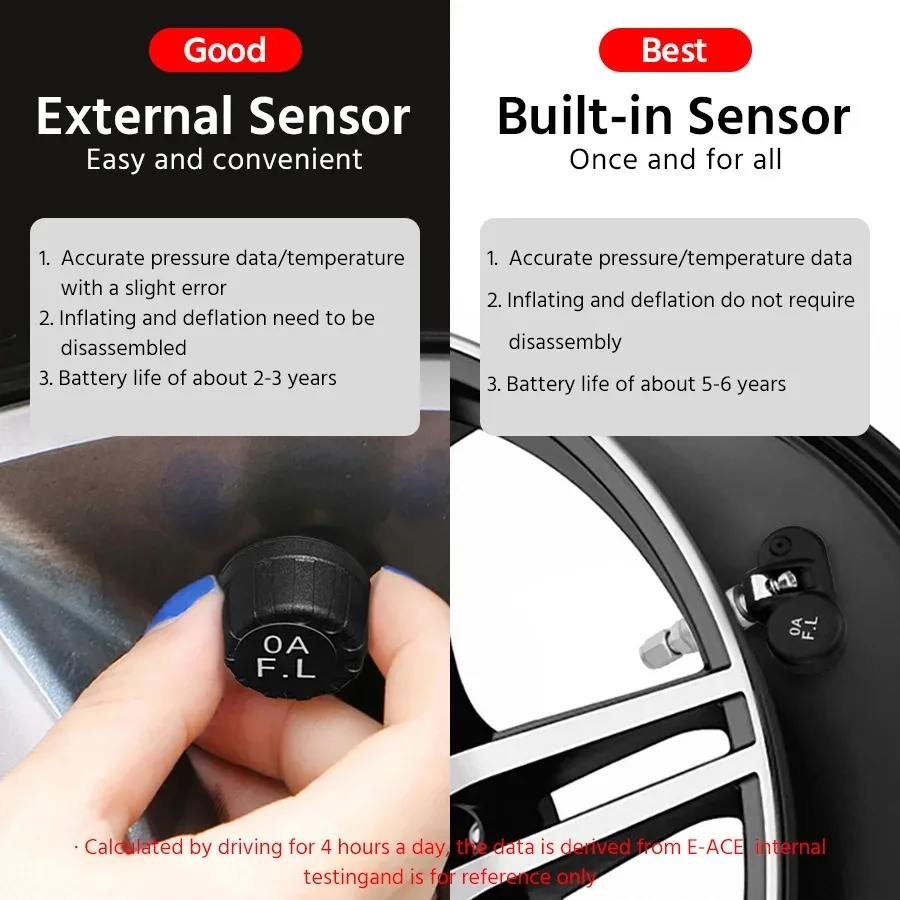 Good
External Sensor
Easy and convenient

1. Accurate pressure data/temperature with a slight error
2. Inflating and deflation need to be disassembled
3. Battery life of about 2-3 years

0A
F.L

Best
Built-in Sensor
Once and for all

1. Accurate pressure/temperature data
2. Inflating and deflation do not require disassembly
3. Battery life of about 5-6 years

0A
F.L

· Calculated by driving for 4 hours a day, the data is derived from E-ACE internal testingand is for reference only