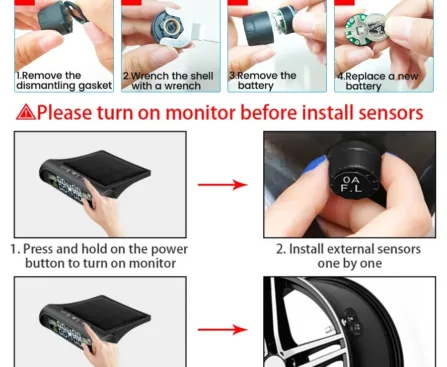 1.Remove the dismantling gasket

2.Wrench the shell with a wrench

3.Remove the battery

4.Replace a new battery

Please turn on monitor before install sensors

0A
F.L

1. Press and hold on the power button to turn on monitor

2. Install external sensors one by one