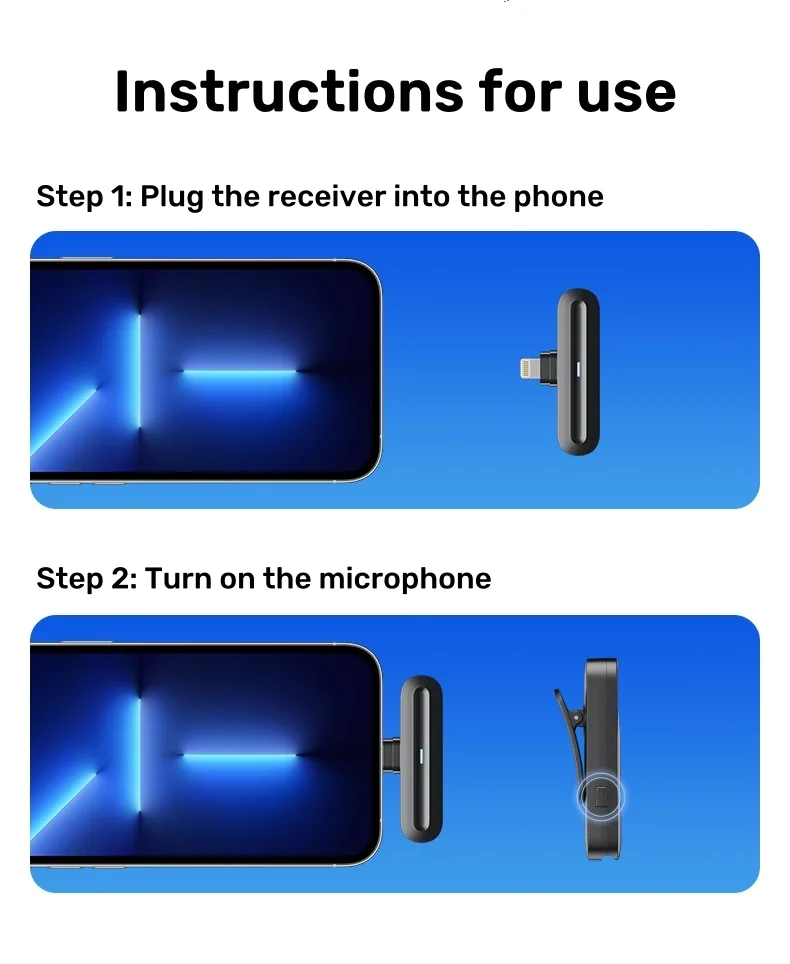 Instructions for use

Step 1: Plug the receiver into the phone

Step 2: Turn on the microphone